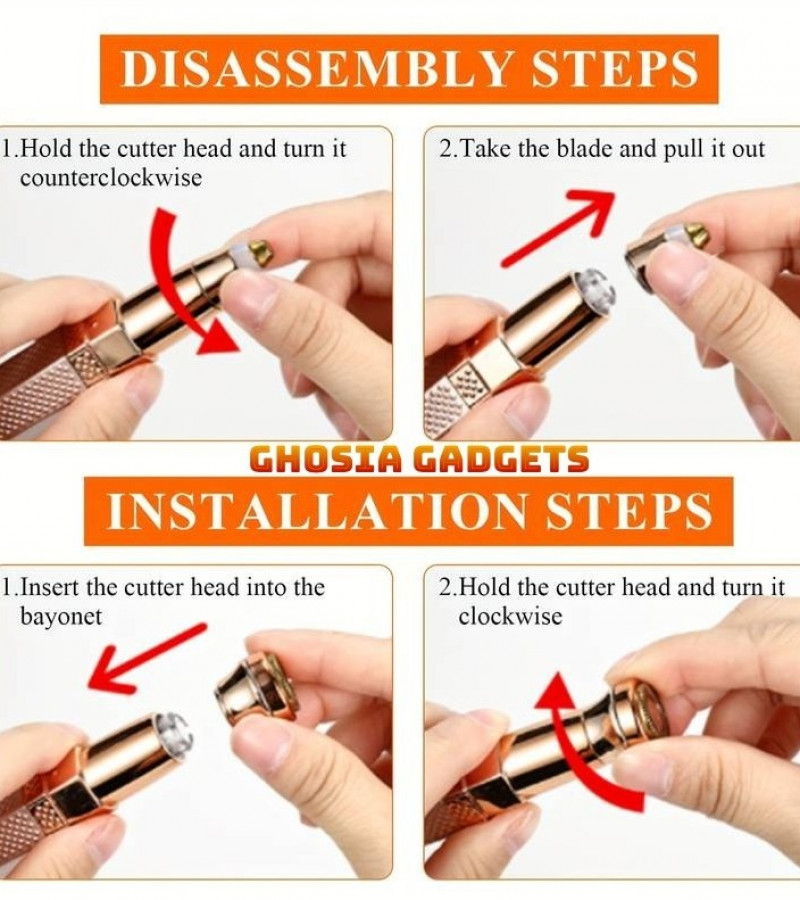 DISASSEMBLY STEPS

1.Hold the cutter head and turn it counterclockwise

2.Take the blade and pull it out

GHOSIA GADGETS

INSTALLATION STEPS

1.Insert the cutter head into the bayonet

2.Hold the cutter head and turn it clockwise